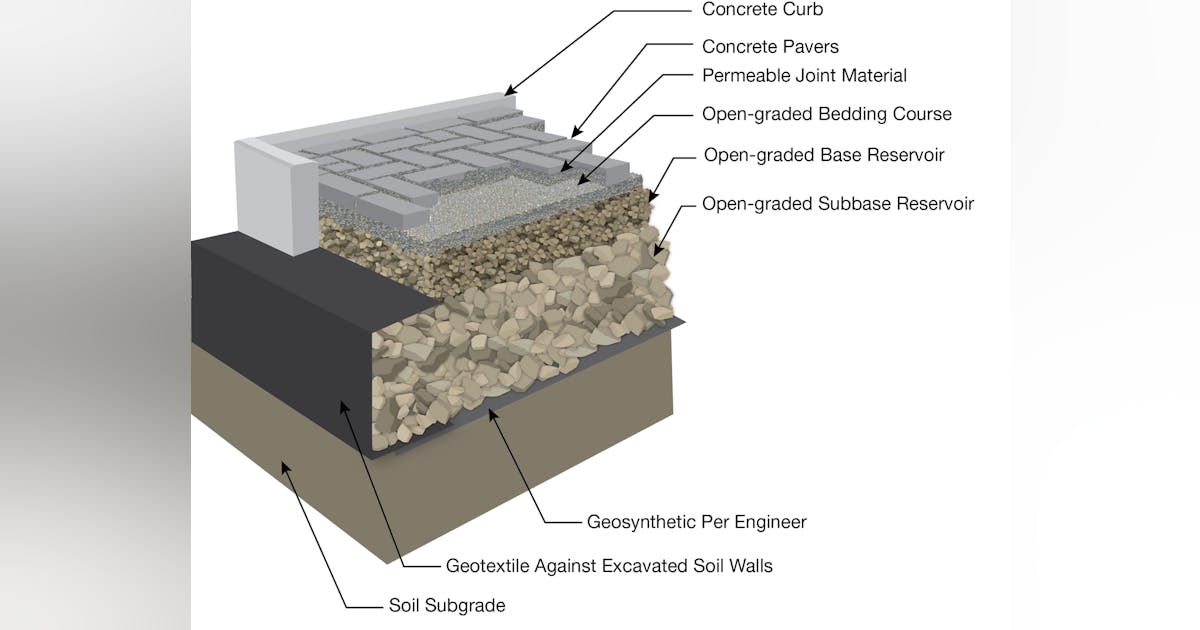 Concrete Curb

Concrete Pavers

Permeable Joint Material

Open-graded Bedding Course

Open-graded Base Reservoir

Open-graded Subbase Reservoir

Geosynthetic Per Engineer

Geotextile Against Excavated Soil Walls

Soil Subgrade